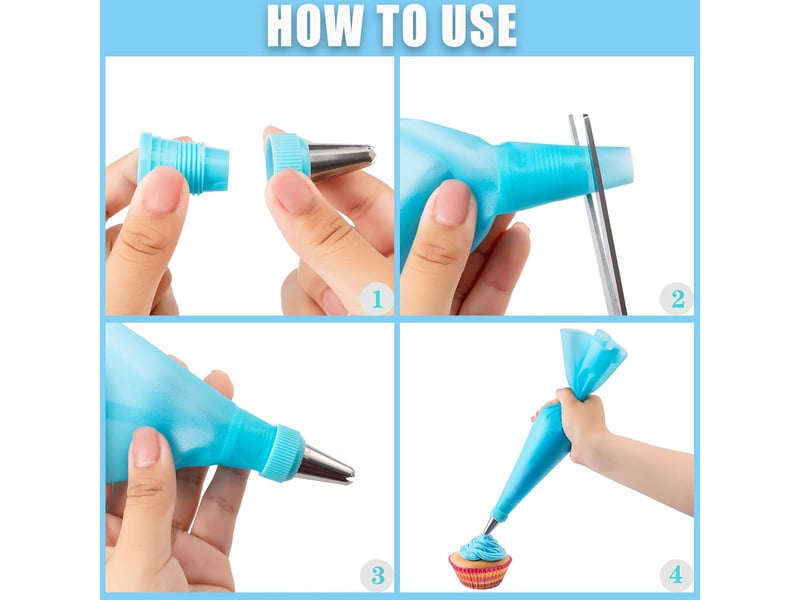 HOW TO USE

1

2

3

4