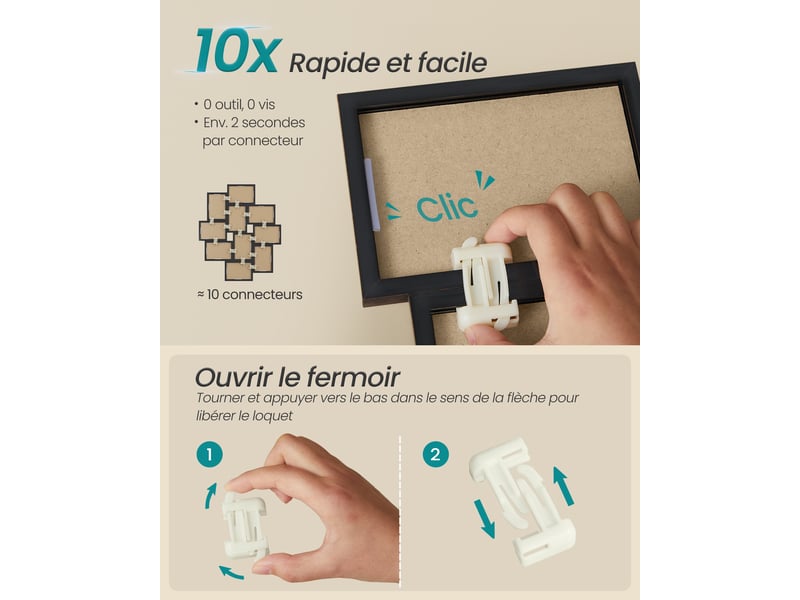 10x Rapide et facile

• 0 outil, 0 vis
• Env. 2 secondes par connecteur

≈ 10 connecteurs

Clic

Ouvrir le fermoir

Tourner et appuyer vers le bas dans le sens de la flèche pour libérer le loquet

1

2