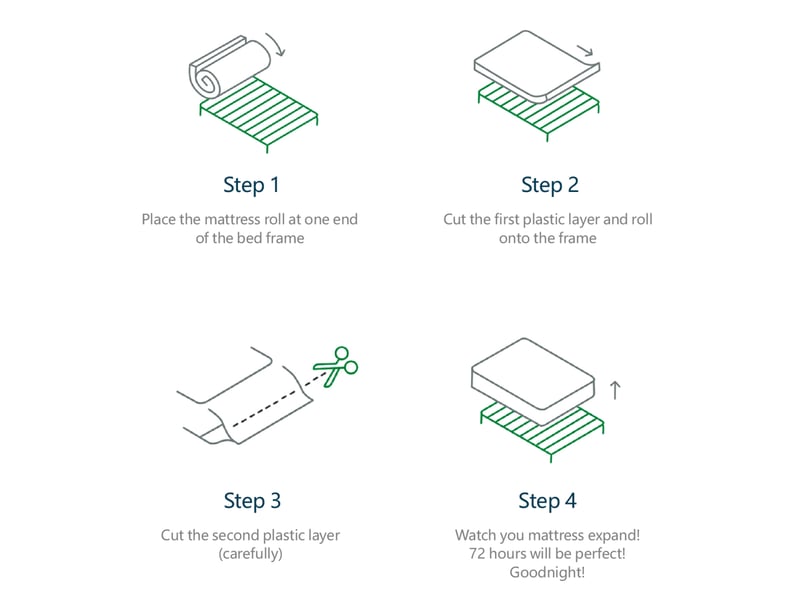 Step 1

Place the mattress roll at one end of the bed frame

Step 2

Cut the first plastic layer and roll onto the frame

Step 3

Cut the second plastic layer (carefully)

Step 4

Watch you mattress expand! 72 hours will be perfect! Goodnight!