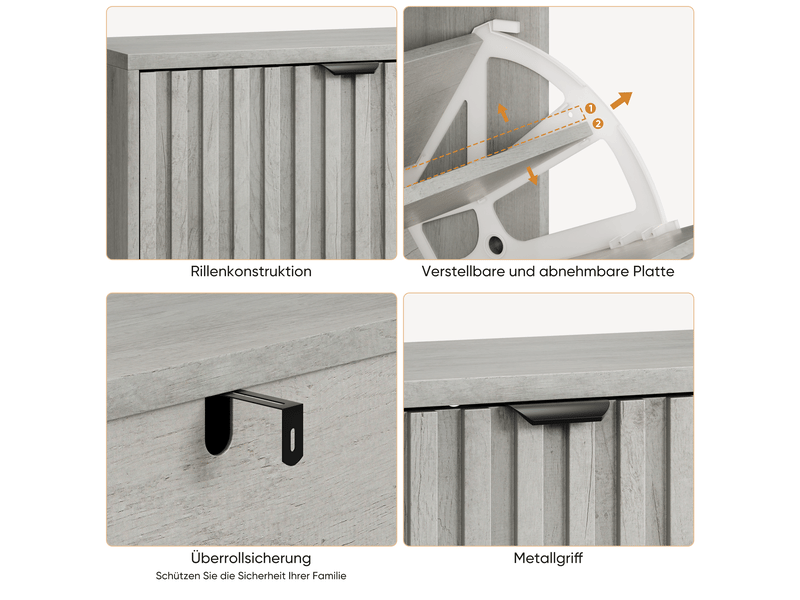 1
2

Rillenkonstruktion

Verstellbare und abnehmbare Platte

Überrollsicherung
Schützen Sie die Sicherheit Ihrer Familie

Metallgriff