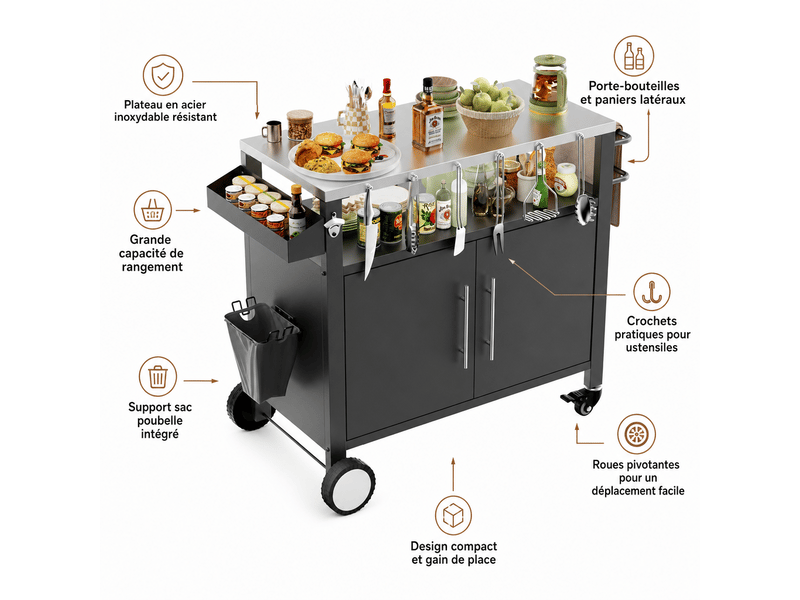 Plateau en acier inoxydable résistant

Porte-bouteilles et paniers latéraux

Grande capacité de rangement

Crochets pratiques pour ustensiles

Support sac poubelle intégré

Roues pivotantes pour un déplacement facile

Design compact et gain de place