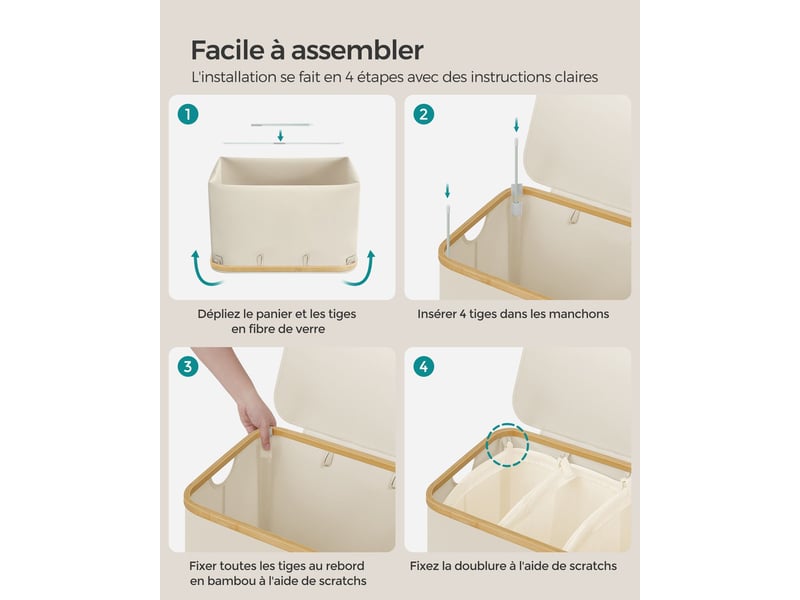 Facile à assembler

L'installation se fait en 4 étapes avec des instructions claires

1

Dépliez le panier et les tiges en fibre de verre

2

Insérer 4 tiges dans les manchons

3

Fixer toutes les tiges au rebord en bambou à l'aide de scratchs

4

Fixez la doublure à l'aide de scratchs