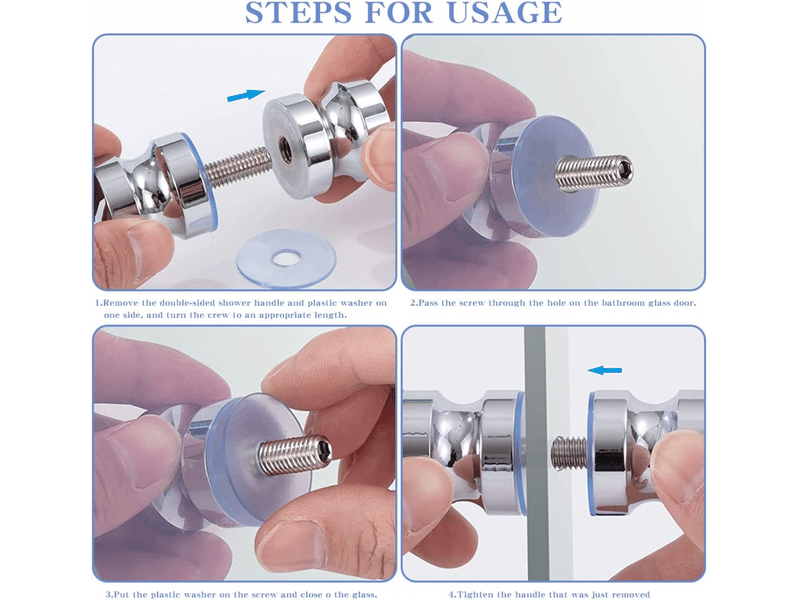 STEPS FOR USAGE

1.Remove the double-sided shower handle and plastic washer on one side, and turn the crew to an appropriate length.

2.Pass the screw through the hole on the bathroom glass door.

3.Put the plastic washer on the screw and close o the glass.

4.Tighten the handle that was just removed