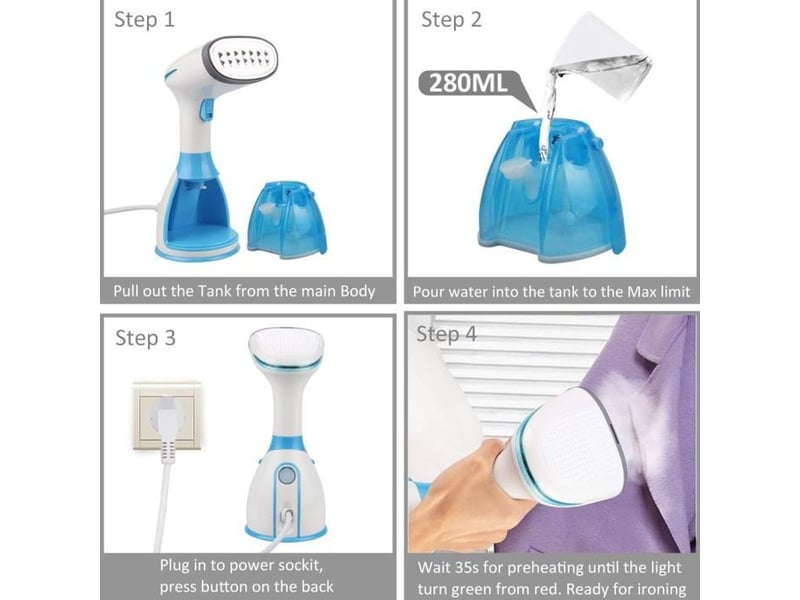 Step 1

Pull out the Tank from the main Body

Step 2

280ML

Pour water into the tank to the Max limit

Step 3

Plug in to power sockit, press button on the back

Step 4

Wait 35s for preheating until the light turn green from red. Ready for ironing