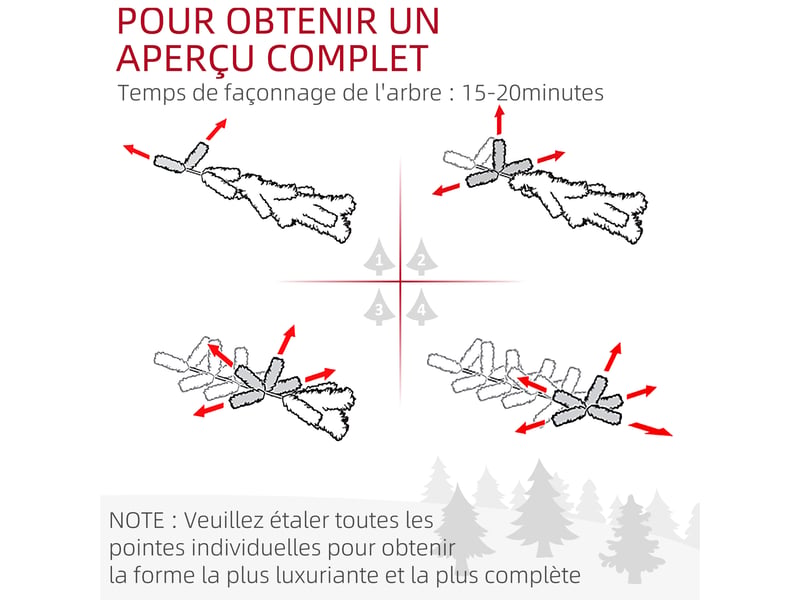 POUR OBTENIR UN APERÇU COMPLET

Temps de façonnage de l'arbre : 15-20minutes

1
2
3
4

NOTE : Veuillez étaler toutes les pointes individuelles pour obtenir la forme la plus luxuriante et la plus complète