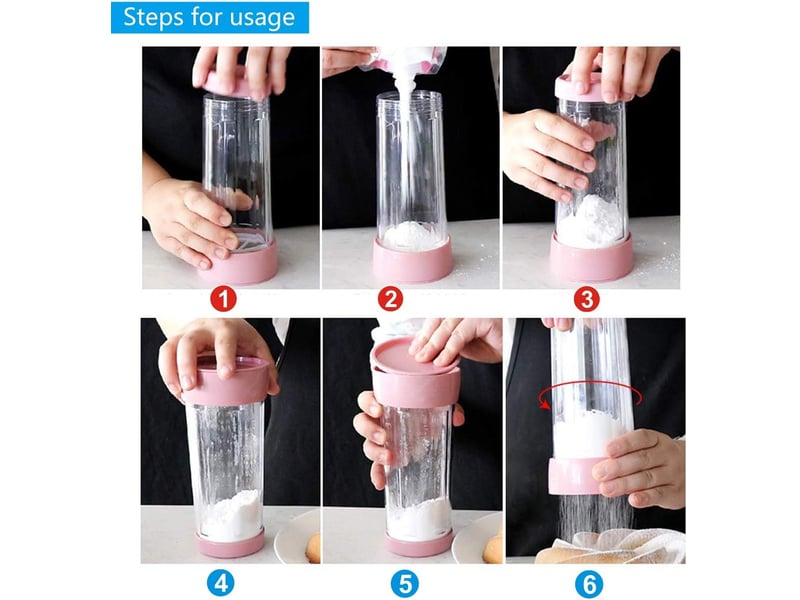 Steps for usage

1

2

3

4

5

6