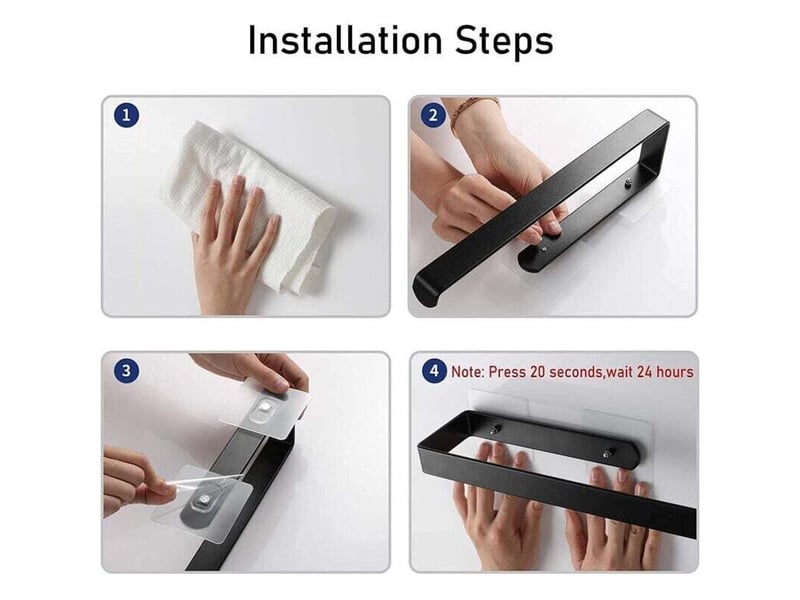 Installation Steps

1

2

3

4 Note: Press 20 seconds,wait 24 hours