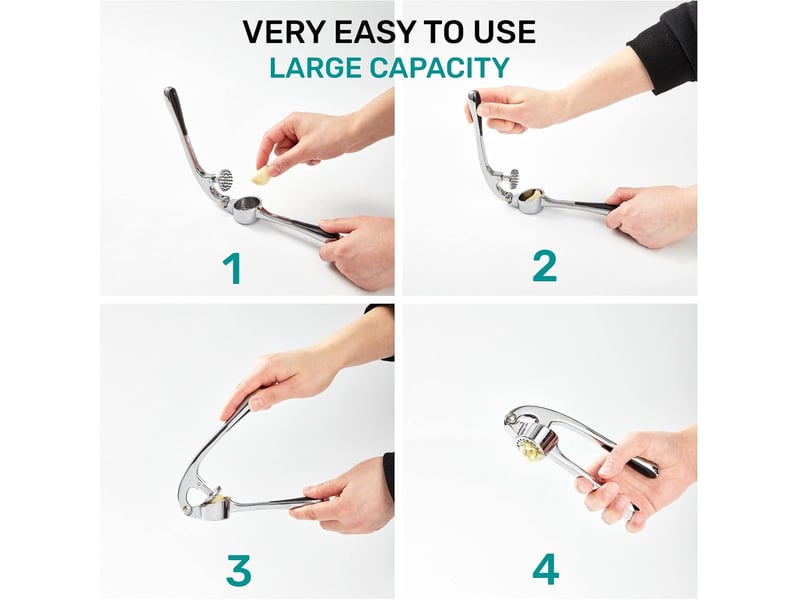 VERY EASY TO USE
LARGE CAPACITY

1

2

3

4