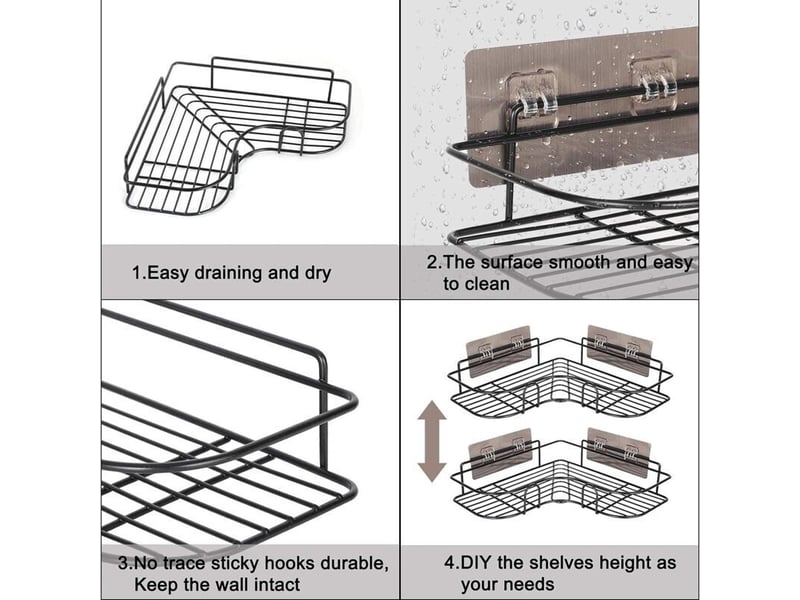 1.Easy draining and dry

2.The surface smooth and easy to clean

3.No trace sticky hooks durable, Keep the wall intact

4.DIY the shelves height as your needs