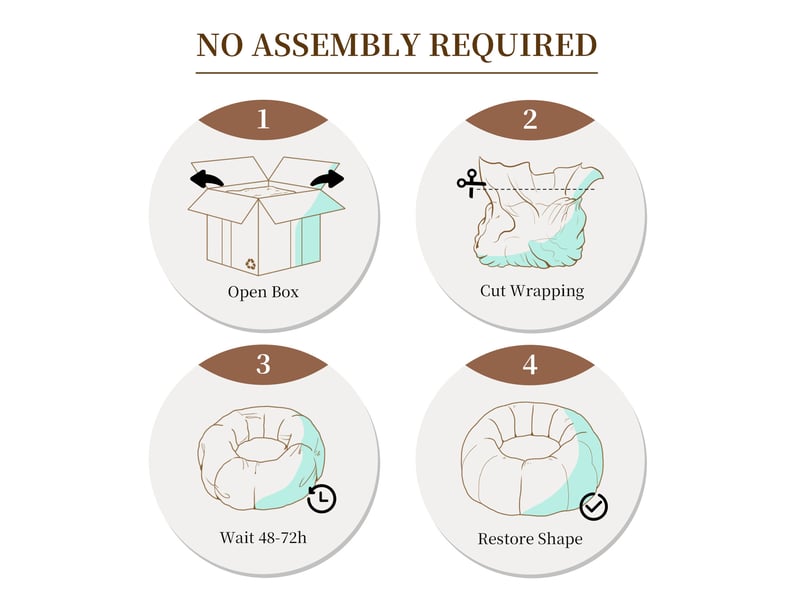 NO ASSEMBLY REQUIRED

1

Open Box

2

Cut Wrapping

3

Wait 48-72h

4

Restore Shape