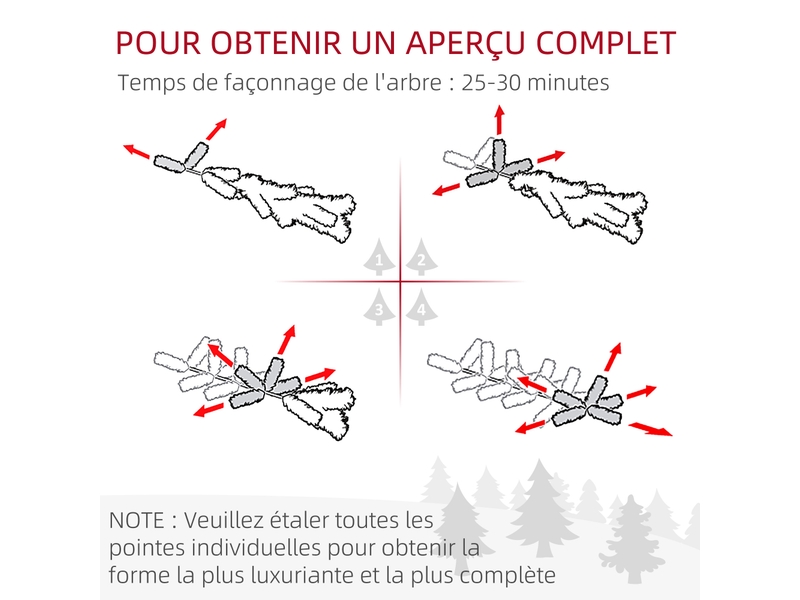 POUR OBTENIR UN APERÇU COMPLET

Temps de façonnage de l'arbre : 25-30 minutes

1

2

3

4

NOTE : Veuillez étaler toutes les pointes individuelles pour obtenir la forme la plus luxuriante et la plus complète