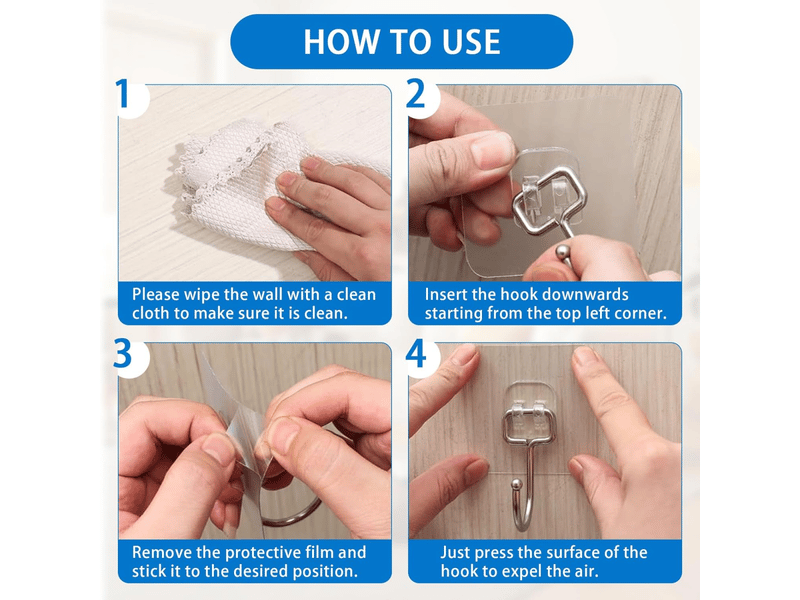 HOW TO USE

1

Please wipe the wall with a clean cloth to make sure it is clean.

2

Insert the hook downwards starting from the top left corner.

3

Remove the protective film and stick it to the desired position.

4

Just press the surface of the hook to expel the air.