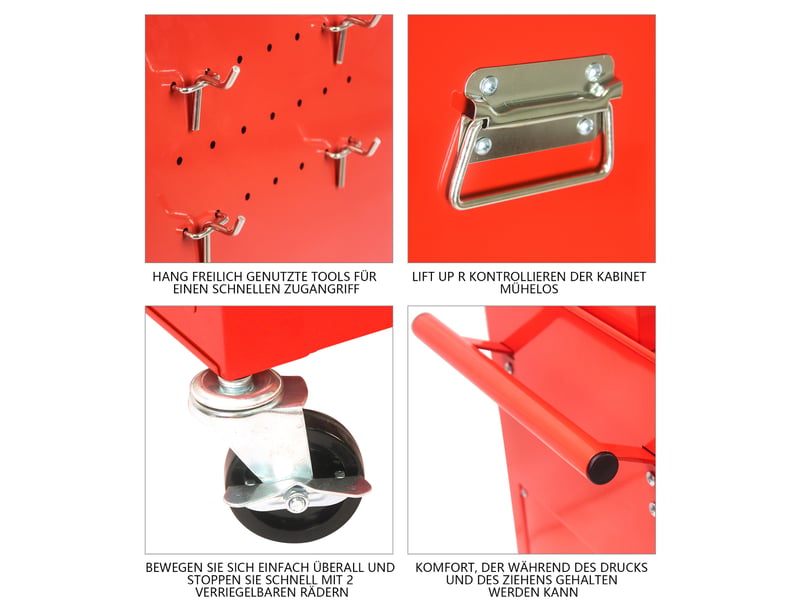 HANG FREILICH GENUTZTE TOOLS FÜR EINEN SCHNELLEN ZUGANGRIFF

LIFT UP R KONTROLLIEREN DER KABINET MÜHELOS

BEWEGEN SIE SICH EINFACH ÜBERALL UND STOPPEN SIE SCHNELL MIT 2 VERRIEGELBAREN RÄDERN

KOMFORT, DER WÄHREND DES DRUCKS UND DES ZIEHENS GEHALTEN WERDEN KANN