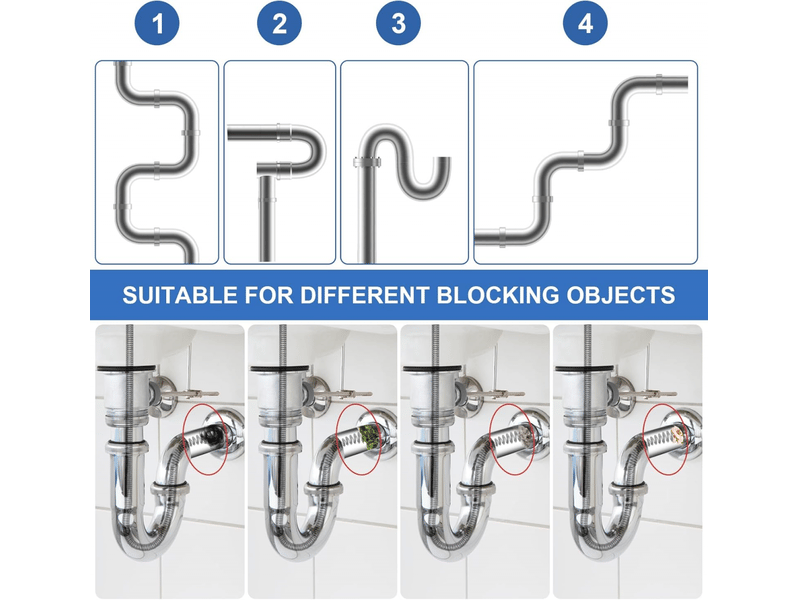 1

2

3

4

SUITABLE FOR DIFFERENT BLOCKING OBJECTS