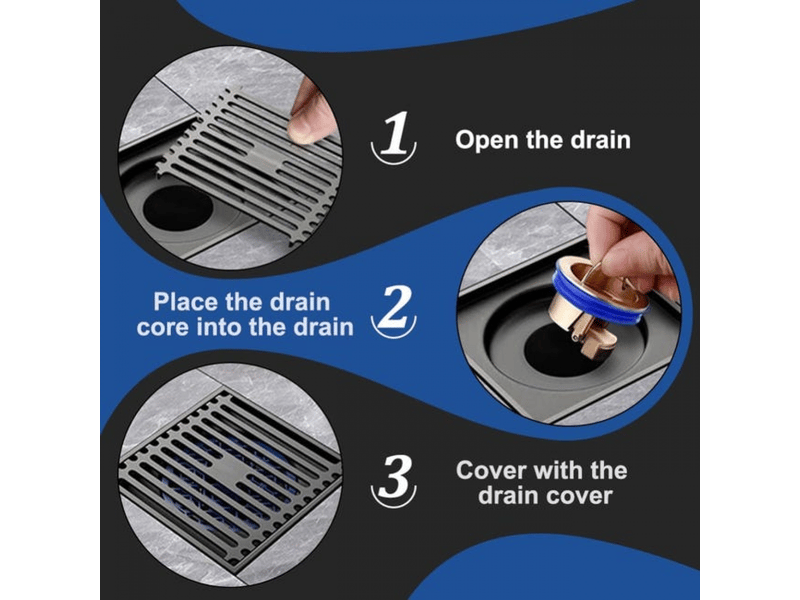 1 Open the drain

Place the drain core into the drain 2

3 Cover with the drain cover