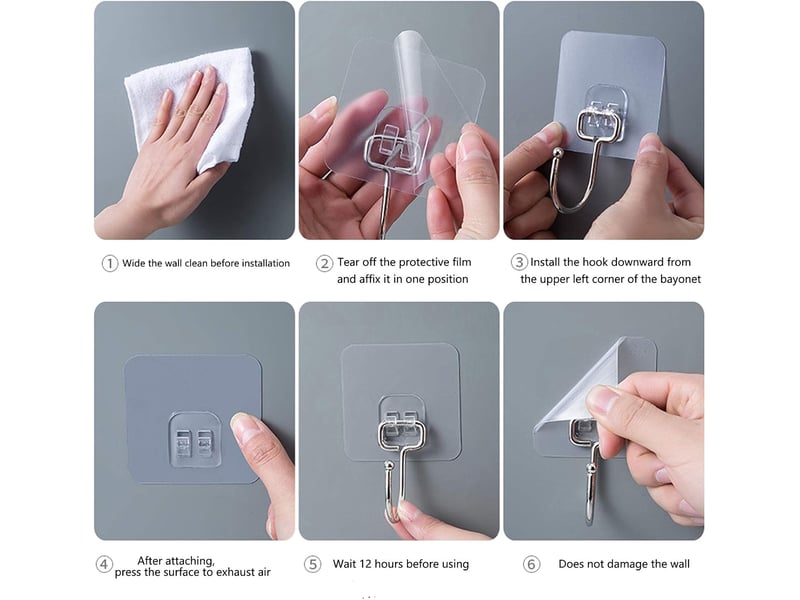 ① Wide the wall clean before installation

② Tear off the protective film and affix it in one position

③ Install the hook downward from the upper left corner of the bayonet

④ After attaching, press the surface to exhaust air

⑤ Wait 12 hours before using

⑥ Does not damage the wall