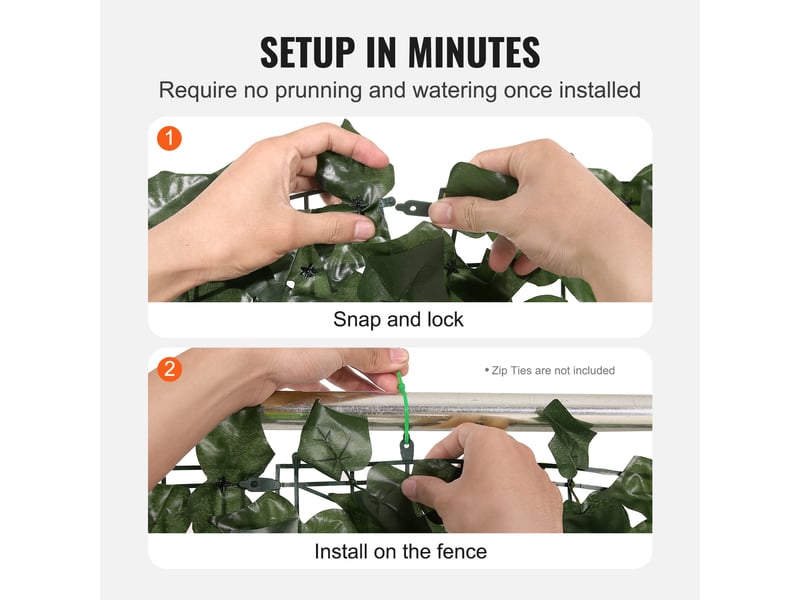 SETUP IN MINUTES

Require no prunning and watering once installed

1

Snap and lock

2

• Zip Ties are not included

Install on the fence