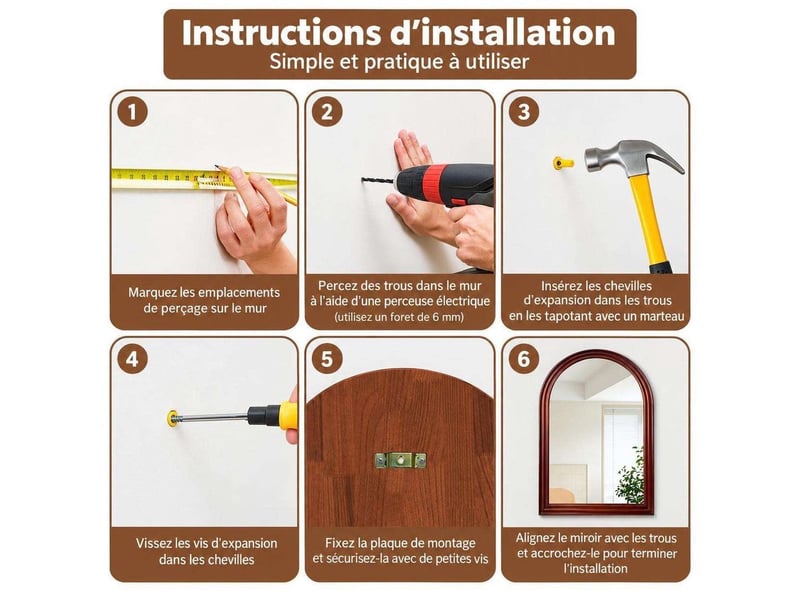 Instructions d'installation
Simple et pratique à utiliser

1
Marquez les emplacements de perçage sur le mur

2
Percez des trous dans le mur à l'aide d'une perceuse électrique (utilisez un foret de 6 mm)

3
Insérez les chevilles d'expansion dans les trous en les tapotant avec un marteau

4
Vissez les vis d'expansion dans les chevilles

5
Fixez la plaque de montage et sécurisez-la avec de petites vis

6
Alignez le miroir avec les trous et accrochez-le pour terminer l'installation