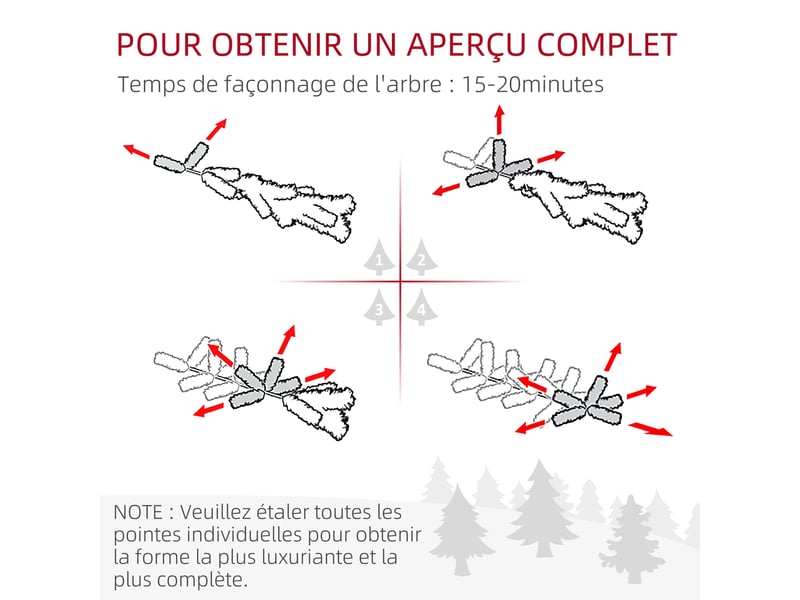 POUR OBTENIR UN APERÇU COMPLET
Temps de façonnage de l'arbre : 15-20minutes

1 2
3 4

NOTE : Veuillez étaler toutes les pointes individuelles pour obtenir la forme la plus luxuriante et la plus complète.