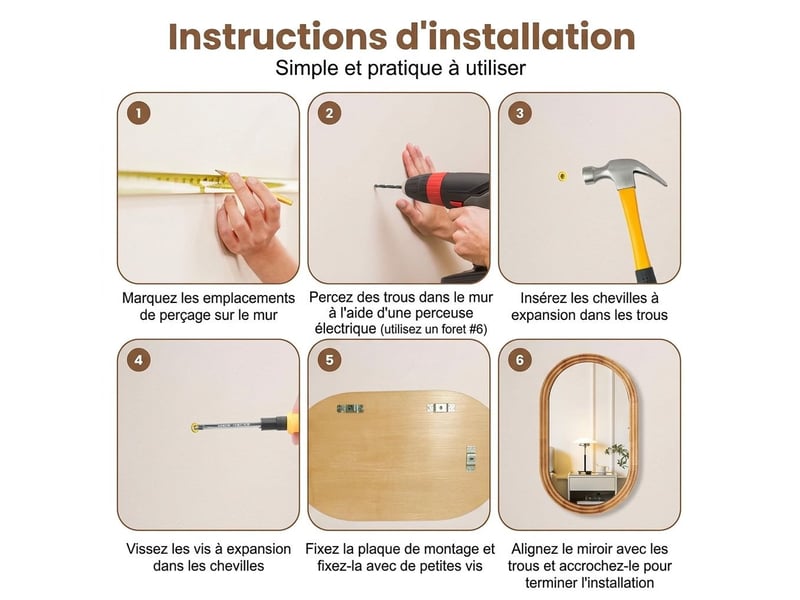 Instructions d'installation

Simple et pratique à utiliser

1

Marquez les emplacements de perçage sur le mur

2

Percez des trous dans le mur à l'aide d'une perceuse électrique (utilisez un foret #6)

3

Insérez les chevilles à expansion dans les trous

4

Vissez les vis à expansion dans les chevilles

5

Fixez la plaque de montage et fixez-la avec de petites vis

6

Alignez le miroir avec les trous et accrochez-le pour terminer l'installation