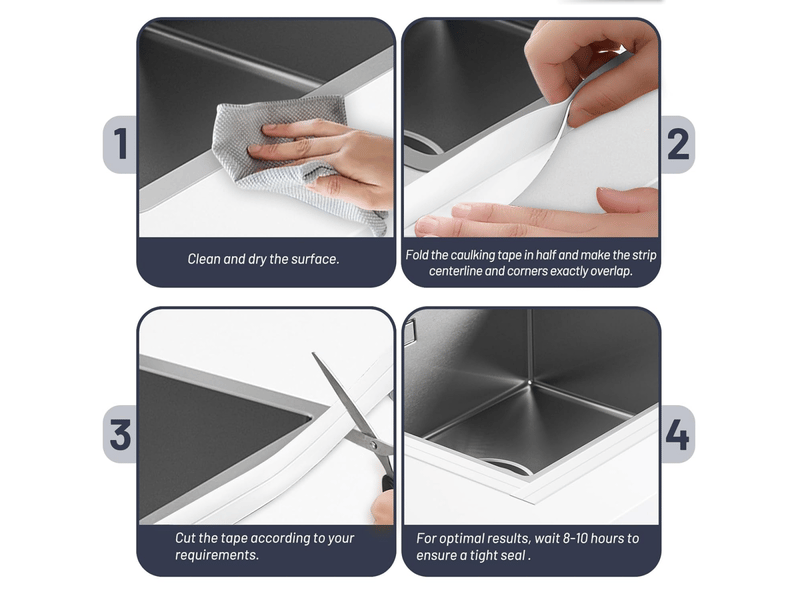 1

Clean and dry the surface.

2

Fold the caulking tape in half and make the strip centerline and corners exactly overlap.

3

Cut the tape according to your requirements.

4

For optimal results, wait 8-10 hours to ensure a tight seal .