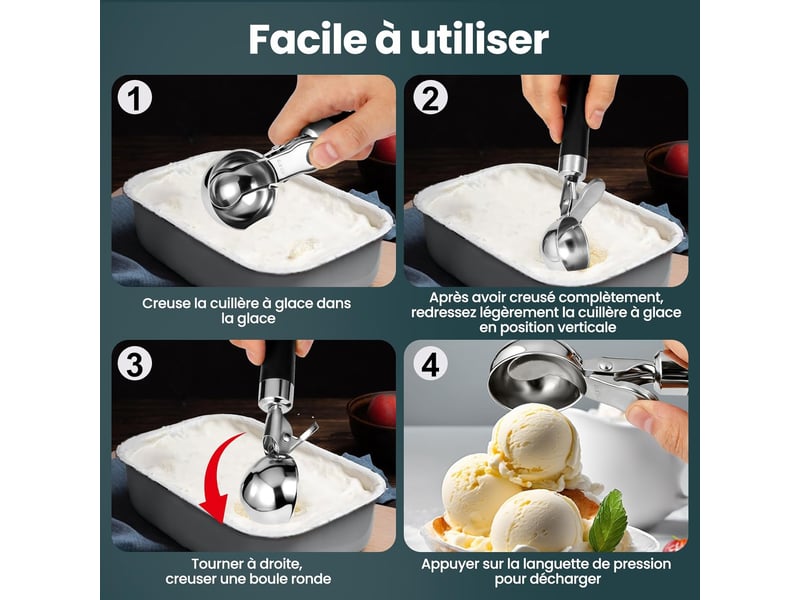 Facile à utiliser

1

Creuse la cuillère à glace dans la glace

2

Après avoir creusé complètement, redressez légèrement la cuillère à glace en position verticale

3

Tourner à droite, creuser une boule ronde

4

Appuyer sur la languette de pression pour décharger