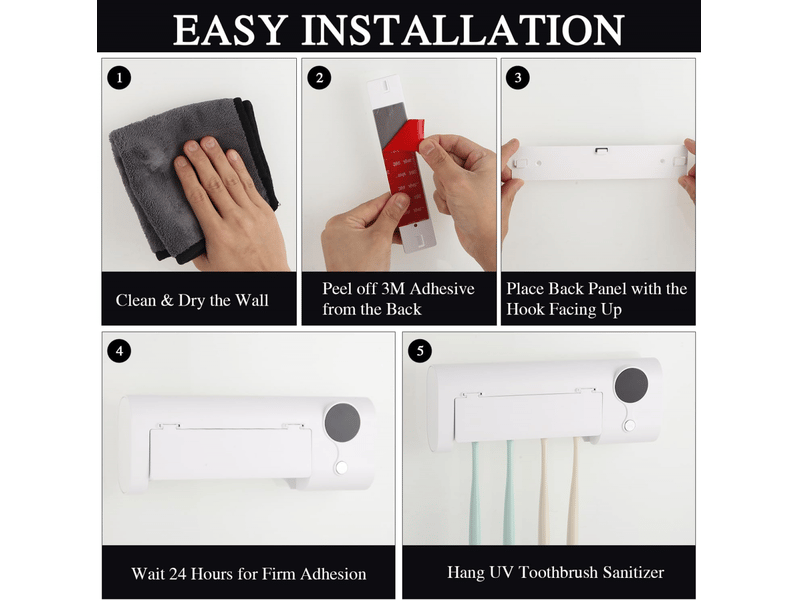 EASY INSTALLATION

1

Clean & Dry the Wall

2

Peel off 3M Adhesive from the Back

3

Place Back Panel with the Hook Facing Up

4

Wait 24 Hours for Firm Adhesion

5

Hang UV Toothbrush Sanitizer