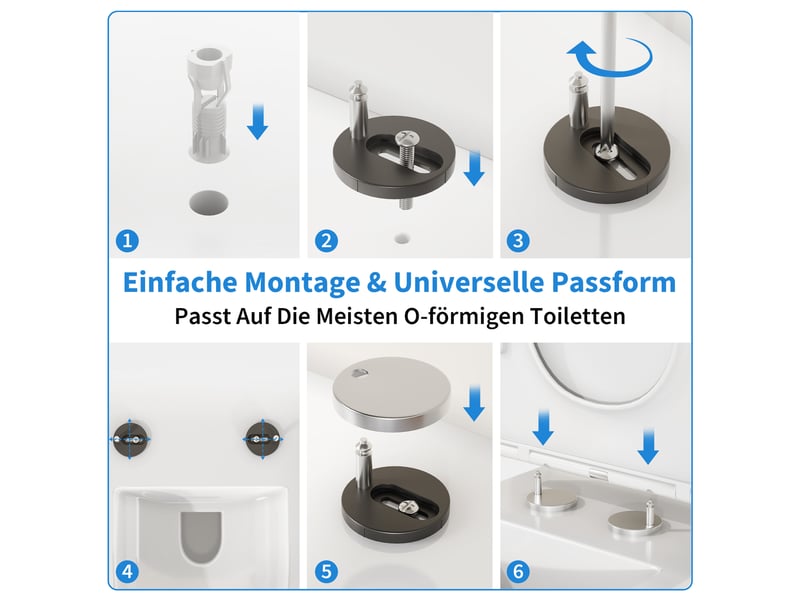 1

2

3

Einfache Montage & Universelle Passform

Passt Auf Die Meisten O-förmigen Toiletten

4

5

6