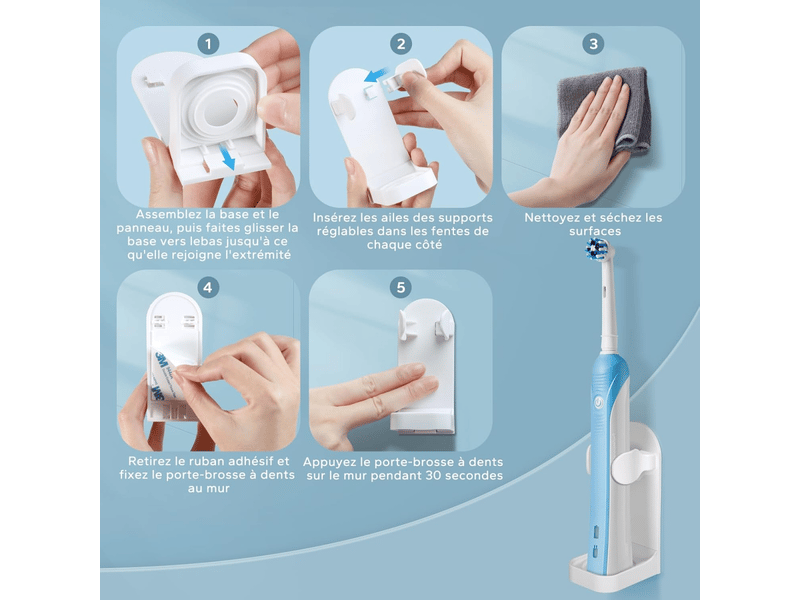 1

Assemblez la base et le panneau, puis faites glisser la base vers lebas jusqu'à ce qu'elle rejoigne l'extrémité

2

Insérez les ailes des supports réglables dans les fentes de chaque côté

3

Nettoyez et séchez les surfaces

4

Retirez le ruban adhésif et fixez le porte-brosse à dents au mur

5

Appuyez le porte-brosse à dents sur le mur pendant 30 secondes