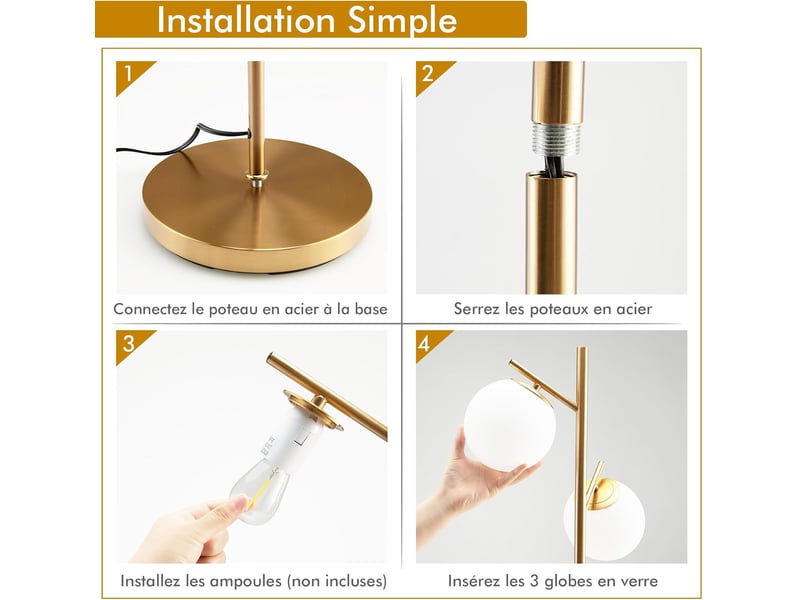 Installation Simple

1

Connectez le poteau en acier à la base

2

Serrez les poteaux en acier

3

Installez les ampoules (non incluses)

4

Insérez les 3 globes en verre