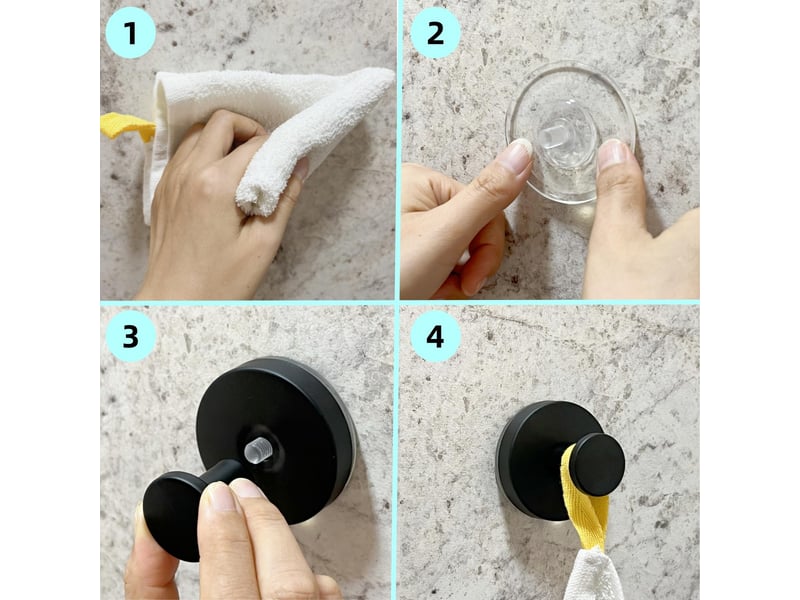 1

2

3

4