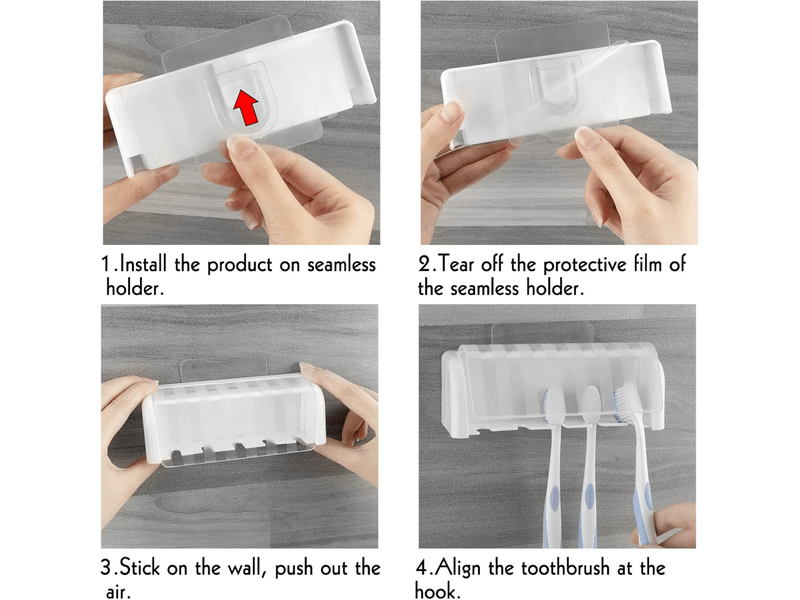 1.Install the product on seamless holder.

2.Tear off the protective film of the seamless holder.

3.Stick on the wall, push out the air.

4.Align the toothbrush at the hook.