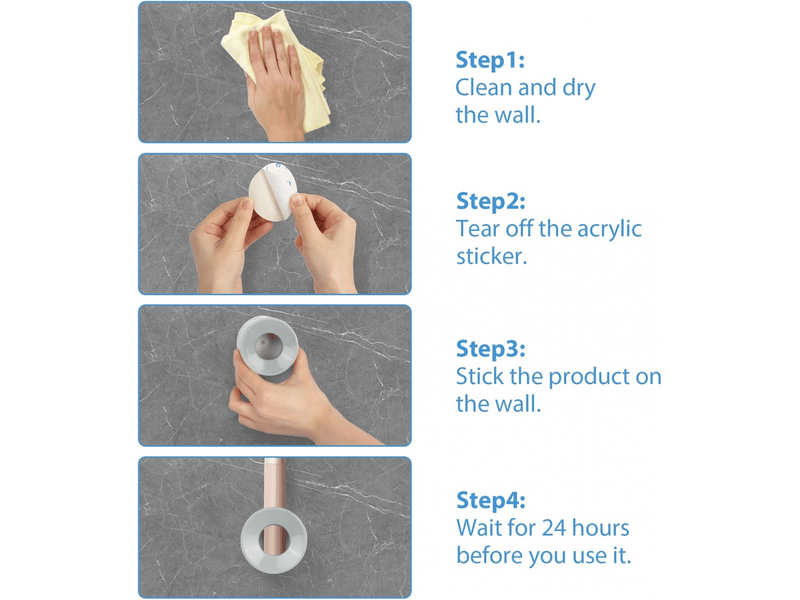 Step1:
Clean and dry the wall.

Step2:
Tear off the acrylic sticker.

Step3:
Stick the product on the wall.

Step4:
Wait for 24 hours before you use it.