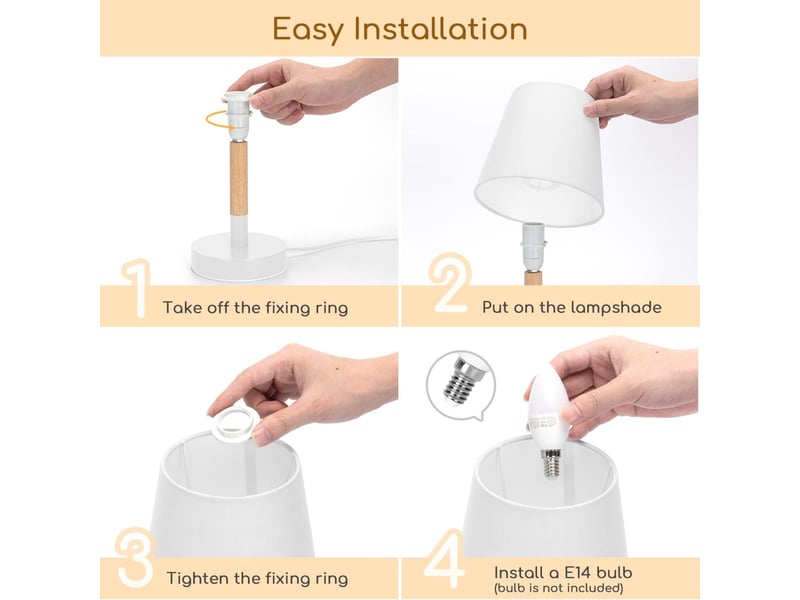 Easy Installation

1

Take off the fixing ring

2

Put on the lampshade

3

Tighten the fixing ring

4

Install a E14 bulb
(bulb is not included)