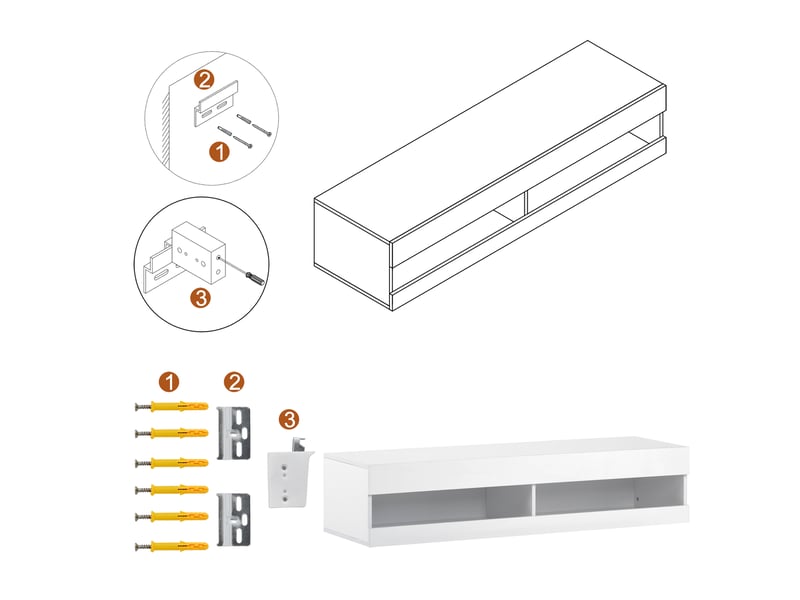 2
1
3
1
2
3