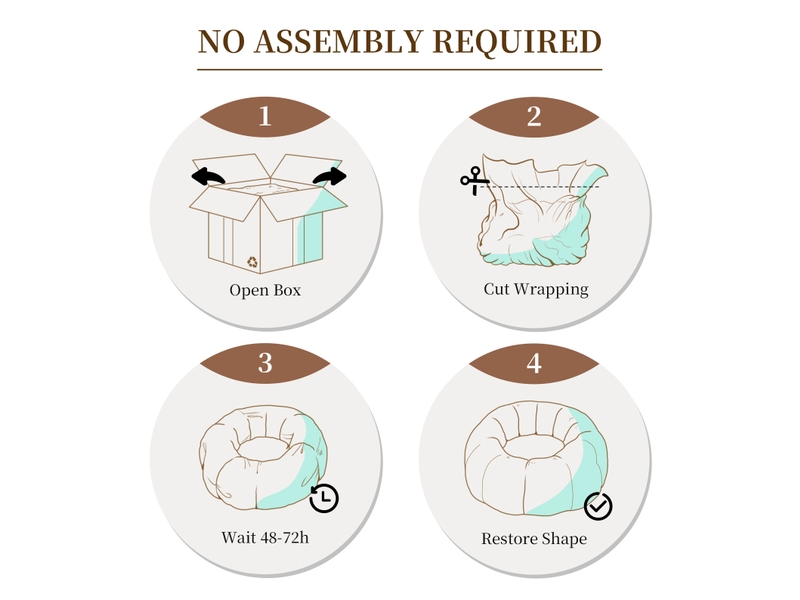 NO ASSEMBLY REQUIRED

1

Open Box

2

Cut Wrapping

3

Wait 48-72h

4

Restore Shape