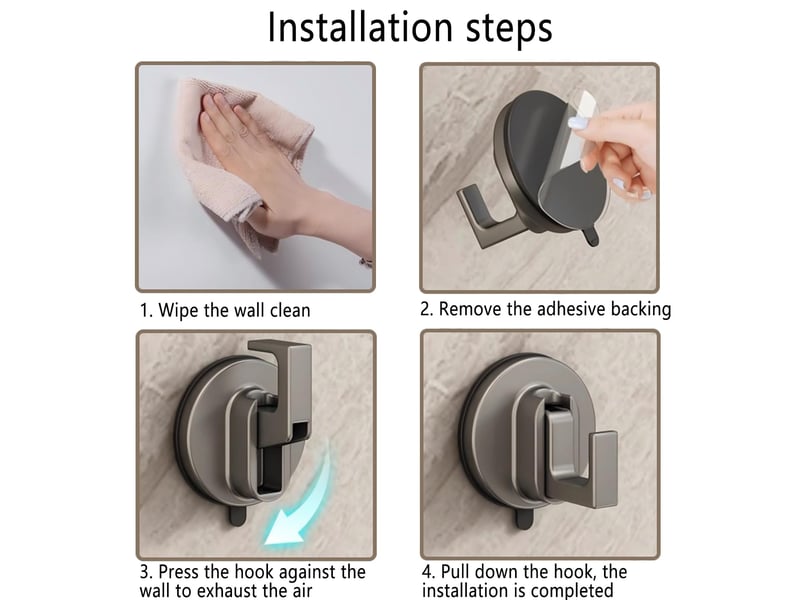 Installation steps

1. Wipe the wall clean

2. Remove the adhesive backing

3. Press the hook against the wall to exhaust the air

4. Pull down the hook, the installation is completed