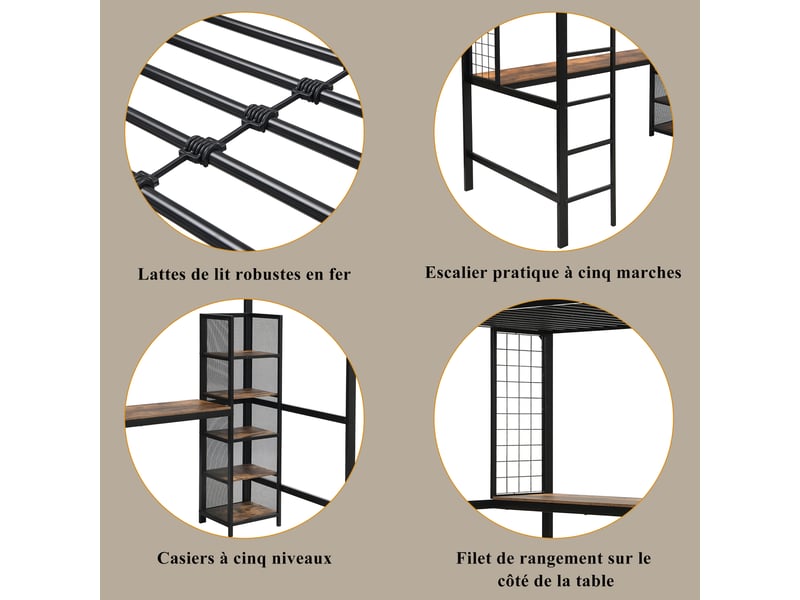 Lattes de lit robustes en fer

Escalier pratique à cinq marches

Casiers à cinq niveaux

Filet de rangement sur le côté de la table