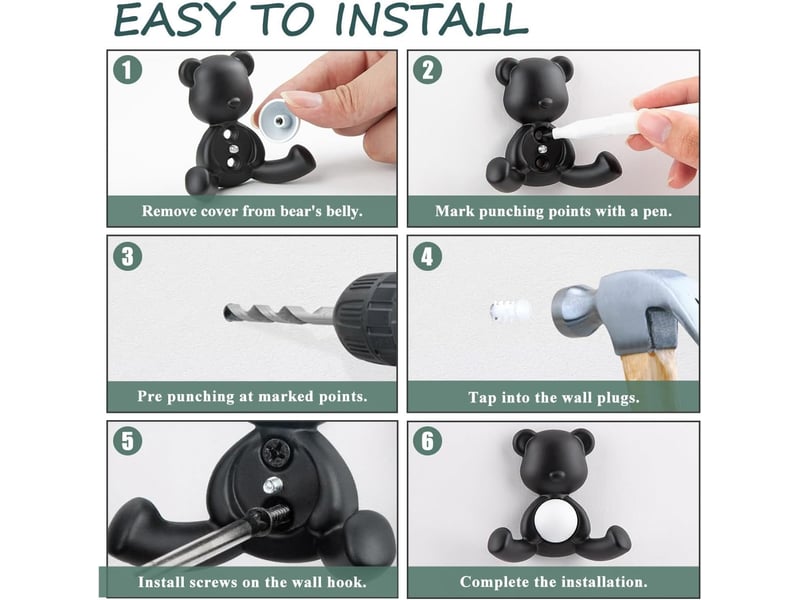 EASY TO INSTALL

1

Remove cover from bear's belly.

2

Mark punching points with a pen.

3

Pre punching at marked points.

4

Tap into the wall plugs.

5

Install screws on the wall hook.

6

Complete the installation.