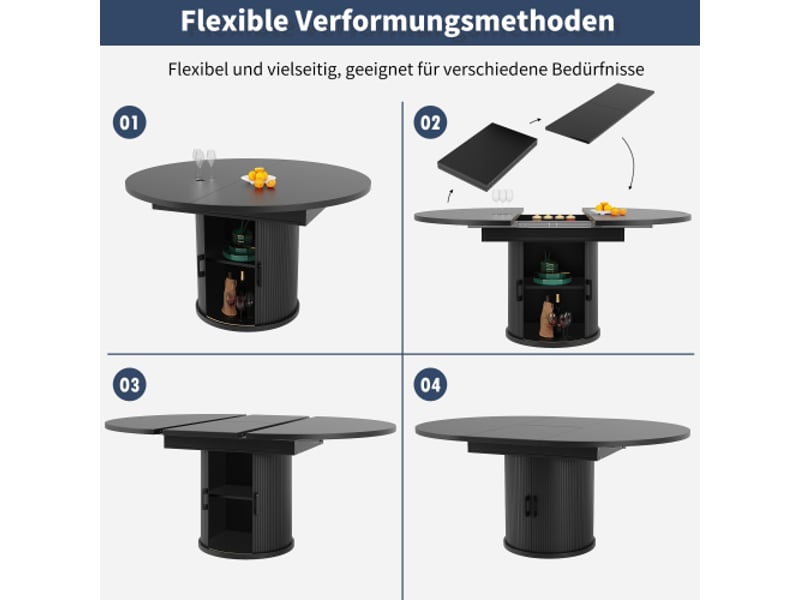 Flexible Verformungsmethoden

Flexibel und vielseitig, geeignet für verschiedene Bedürfnisse

01

02

03

04