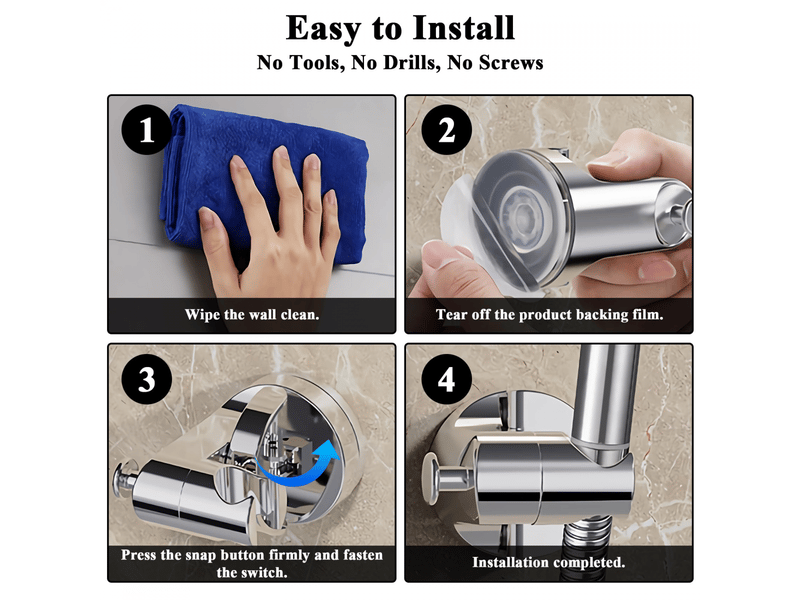 Easy to Install

No Tools, No Drills, No Screws

1

Wipe the wall clean.

2

Tear off the product backing film.

3

Press the snap button firmly and fasten the switch.

4

Installation completed.