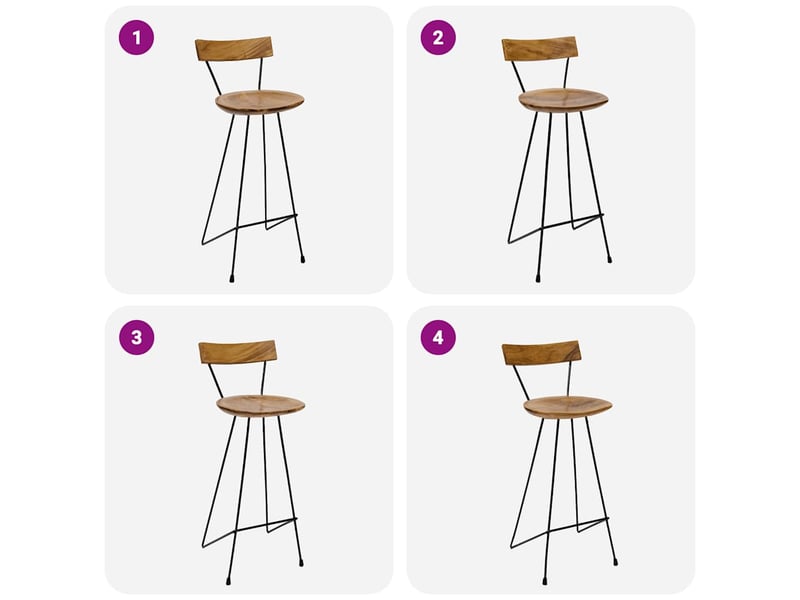 1

2

3

4