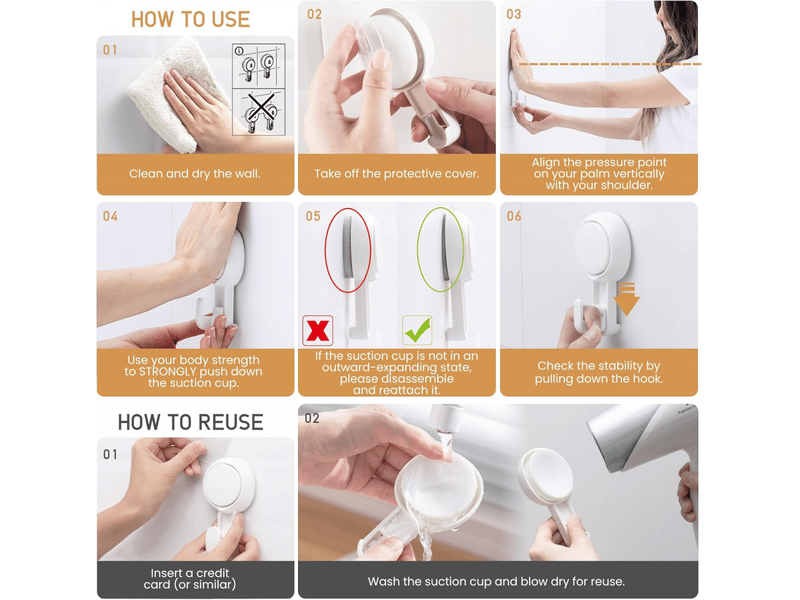 HOW TO USE

01

Clean and dry the wall.

02

Take off the protective cover.

03

Align the pressure point on your palm vertically with your shoulder.

04

Use your body strength to STRONGLY push down the suction cup.

05

If the suction cup is not in an outward-expanding state, please disassemble and reattach it.

06

Check the stability by pulling down the hook.

HOW TO REUSE

01

Insert a credit card (or similar)

02

Wash the suction cup and blow dry for reuse.