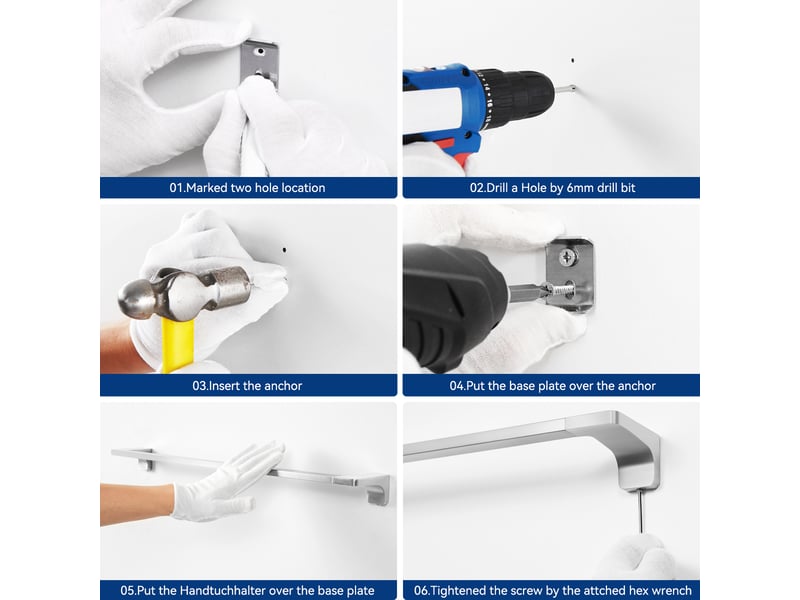 01.Marked two hole location

02.Drill a Hole by 6mm drill bit

03.Insert the anchor

04.Put the base plate over the anchor

05.Put the Handtuchhalter over the base plate

06.Tightened the screw by the attched hex wrench