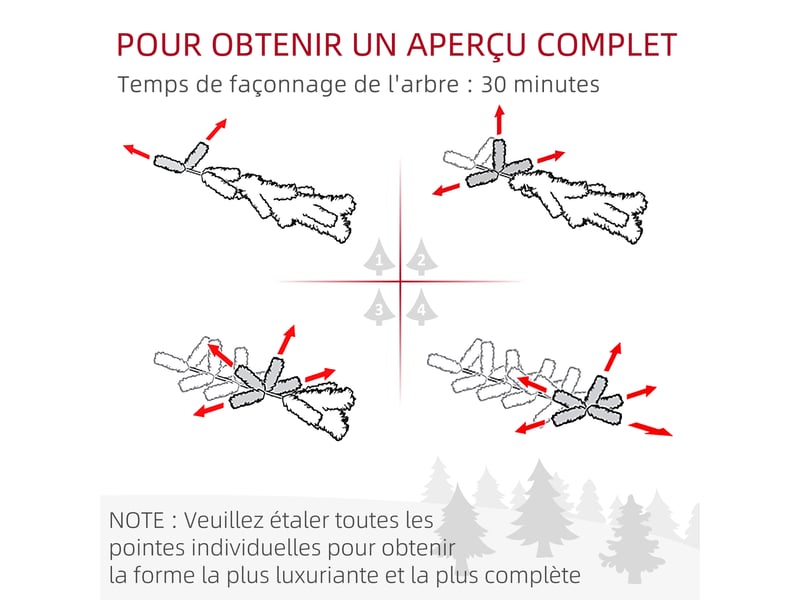 POUR OBTENIR UN APERÇU COMPLET
Temps de façonnage de l'arbre : 30 minutes

1
2
3
4

NOTE : Veuillez étaler toutes les pointes individuelles pour obtenir la forme la plus luxuriante et la plus complète