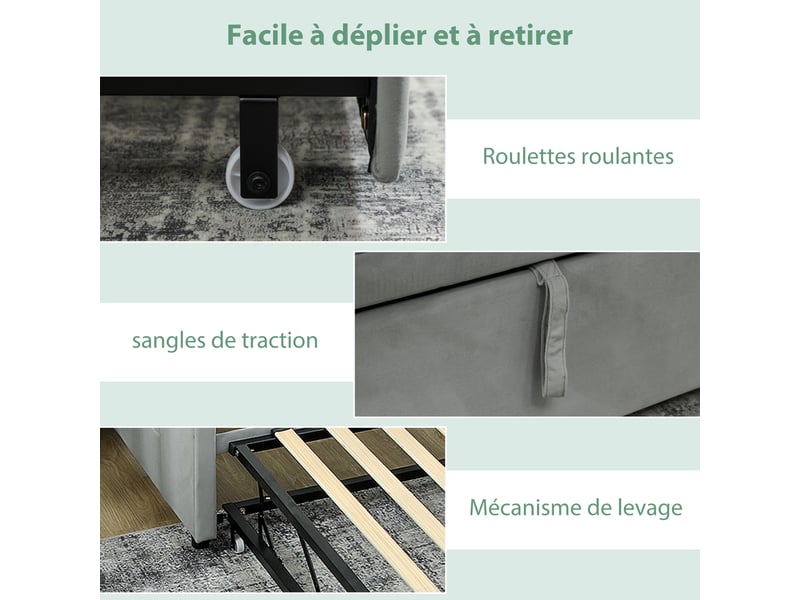 Facile à déplier et à retirer

Roulettes roulantes

sangles de traction

Mécanisme de levage