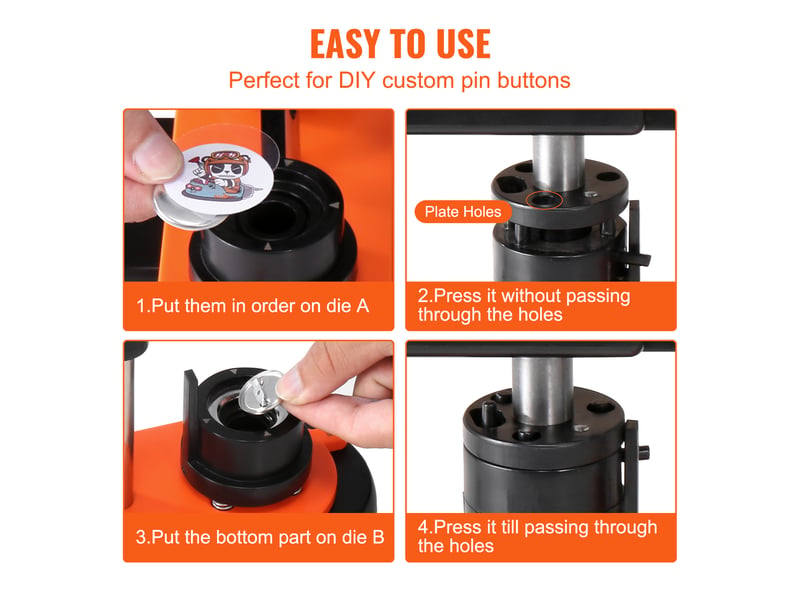 EASY TO USE
Perfect for DIY custom pin buttons

1.Put them in order on die A

Plate Holes

2.Press it without passing through the holes

3.Put the bottom part on die B

4.Press it till passing through the holes