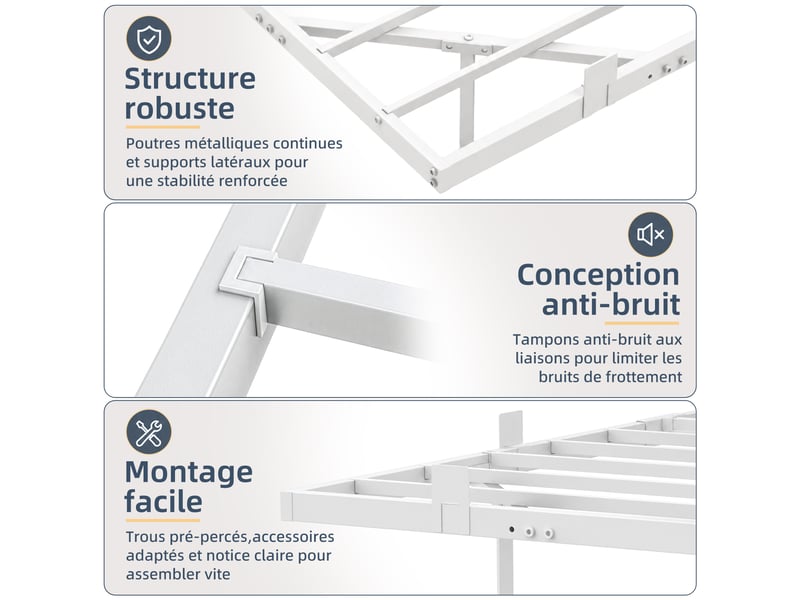 Structure robuste

Poutres métalliques continues et supports latéraux pour une stabilité renforcée

Conception anti-bruit

Tampons anti-bruit aux liaisons pour limiter les bruits de frottement

Montage facile

Trous pré-percés,accessoires adaptés et notice claire pour assembler vite