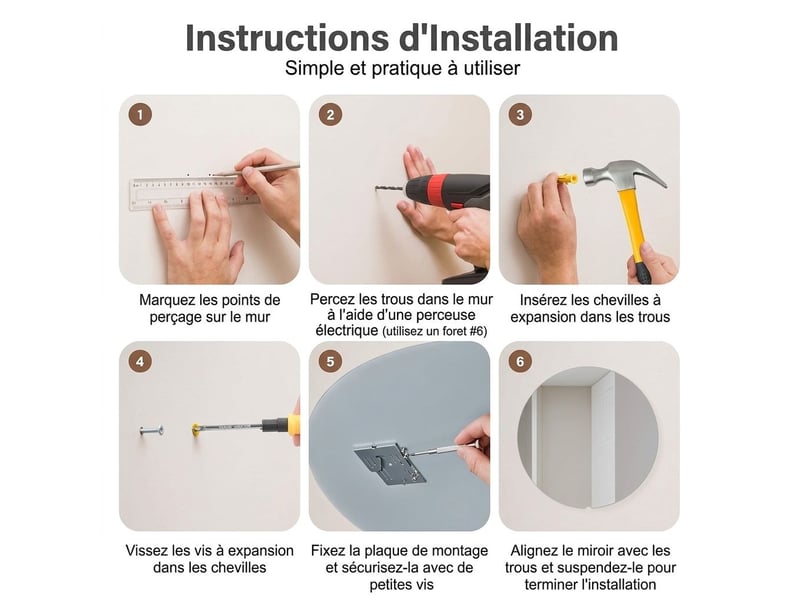 Instructions d'Installation
Simple et pratique à utiliser

1
Marquez les points de perçage sur le mur

2
Percez les trous dans le mur à l'aide d'une perceuse électrique (utilisez un foret #6)

3
Insérez les chevilles à expansion dans les trous

4
Vissez les vis à expansion dans les chevilles

5
Fixez la plaque de montage et sécurisez-la avec de petites vis

6
Alignez le miroir avec les trous et suspendez-le pour terminer l'installation