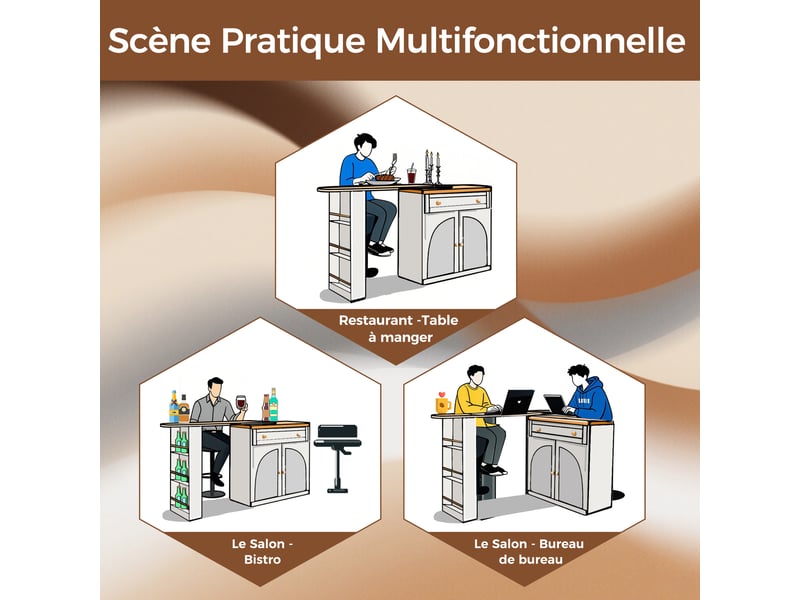 Scène Pratique Multifonctionnelle

Restaurant -Table
à manger

Le Salon -
Bistro

Le Salon - Bureau
de bureau